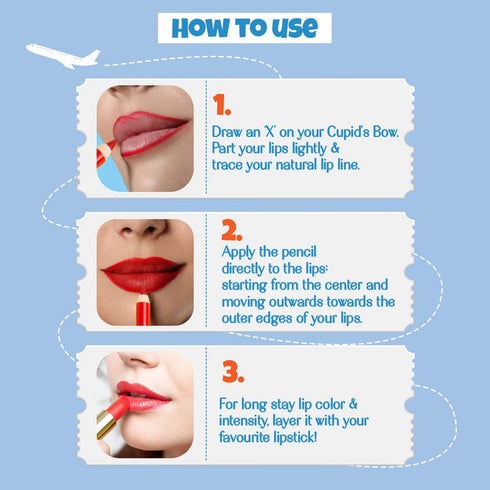 HOW TO USE

1.

Draw an 'X' on your Cupid's Bow. Part your lips lightly & trace your natural lip line.

2.

Apply the pencil directly to the lips: starting from the center and moving outwards towards the outer edges of your lips.

3.

For long stay lip color & intensity, layer it with your favourite lipstick!