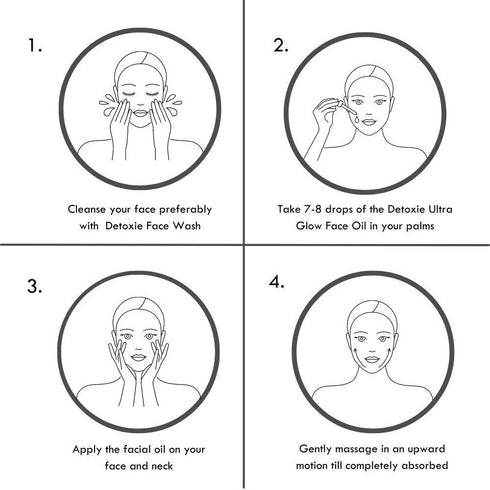 1.

Cleanse your face preferably with  Detoxie Face Wash

2.

Take 7-8 drops of the Detoxie Ultra Glow Face Oil in your palms

3.

Apply the facial oil on your face and neck

4.

Gently massage in an upward motion till completely absorbed