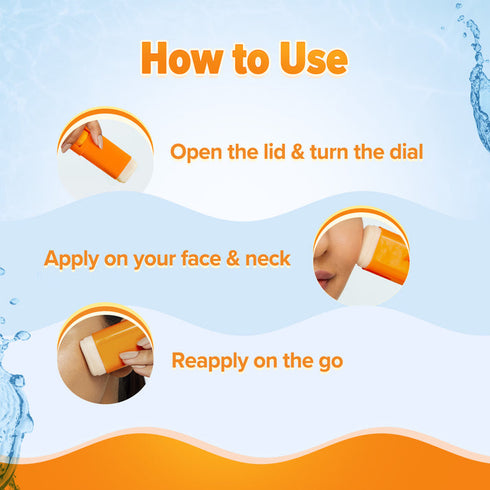 How to Use

Open the lid & turn the dial

Apply on your face & neck

Reapply on the go