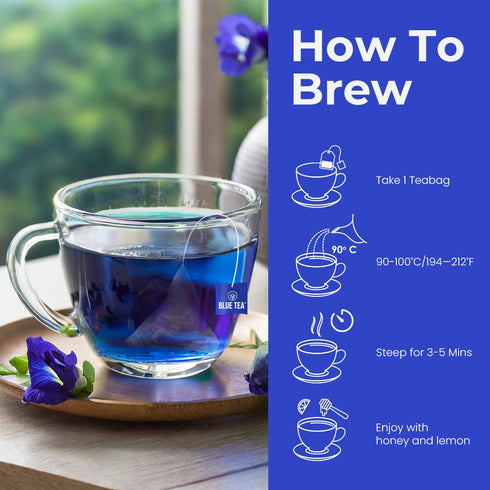 BLUE TEA

How To Brew

Take 1 Teabag

90° C

90-100°C/194—212°F

Steep for 3-5 Mins

Enjoy with honey and lemon