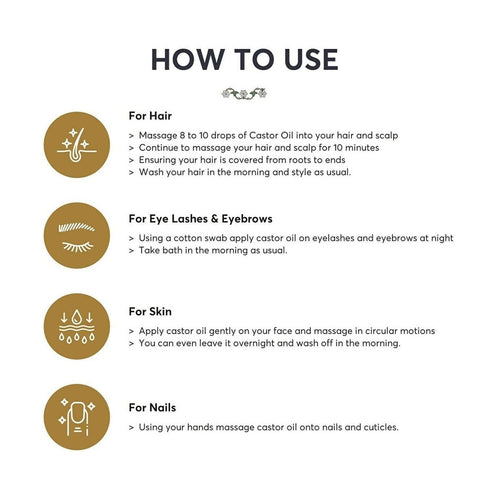 HOW TO USE

For Hair

> Massage 8 to 10 drops of Castor Oil into your hair and scalp
> Continue to massage your hair and scalp for 10 minutes
> Ensuring your hair is covered from roots to ends
> Wash your hair in the morning and style as usual.

For Eye Lashes & Eyebrows

> Using a cotton swab apply castor oil on eyelashes and eyebrows at night
> Take bath in the morning as usual.

For Skin

> Apply castor oil gently on your face and massage in circular motions
> You can even leave it overnight and wash off in the morning.

For Nails

> Using your hands massage castor oil onto nails and cuticles.