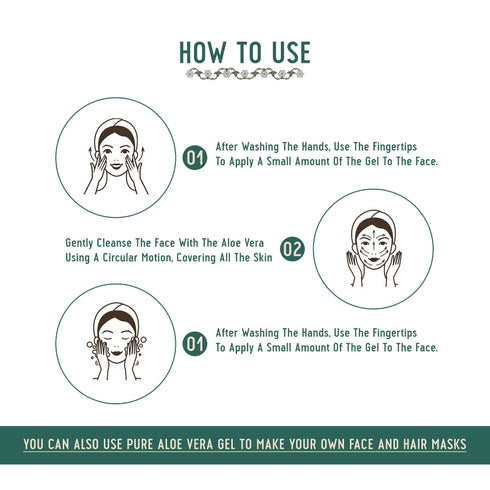 HOW TO USE

01 After Washing The Hands, Use The Fingertips To Apply A Small Amount Of The Gel To The Face.

Gently Cleanse The Face With The Aloe Vera Using A Circular Motion, Covering All The Skin 02

01 After Washing The Hands, Use The Fingertips To Apply A Small Amount Of The Gel To The Face.

YOU CAN ALSO USE PURE ALOE VERA GEL TO MAKE YOUR OWN FACE AND HAIR MASKS