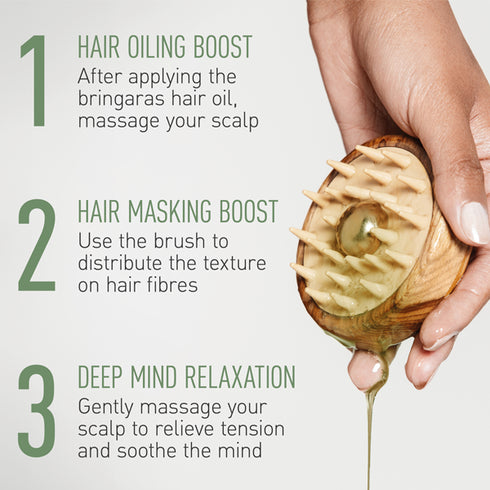 1
HAIR OILING BOOST
After applying the bringaras hair oil, massage your scalp

2
HAIR MASKING BOOST
Use the brush to distribute the texture on hair fibres

3
DEEP MIND RELAXATION
Gently massage your scalp to relieve tension and soothe the mind